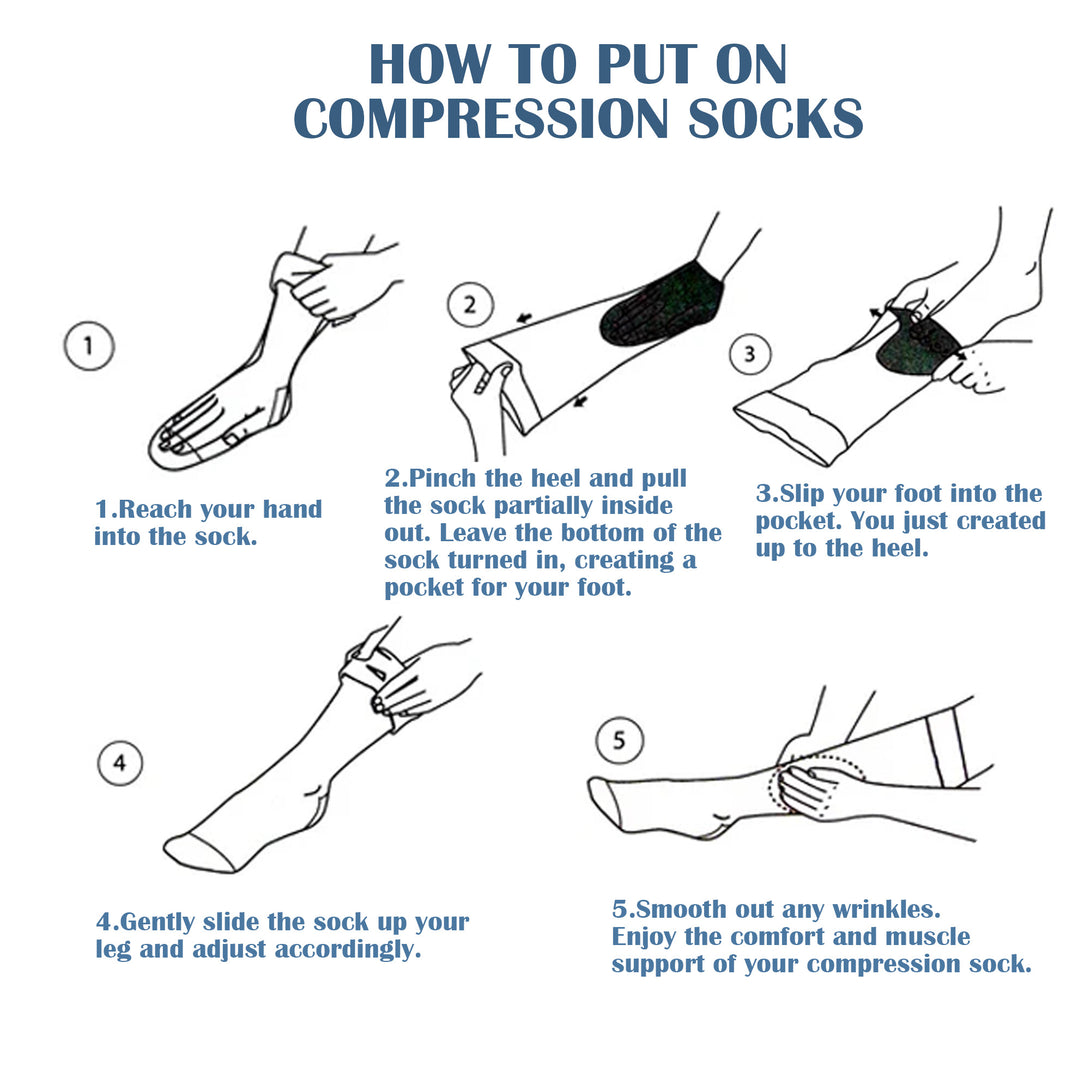 HOW TO PUT ON
COMPRESSION SOCKS

1

1.Reach your hand into the sock.

2

2.Pinch the heel and pull the sock partially inside out. Leave the bottom of the sock turned in, creating a pocket for your foot.

3

3.Slip your foot into the pocket. You just created up to the heel.

4

4.Gently slide the sock up your leg and adjust accordingly.

5

5.Smooth out any wrinkles.
Enjoy the comfort and muscle support of your compression sock.